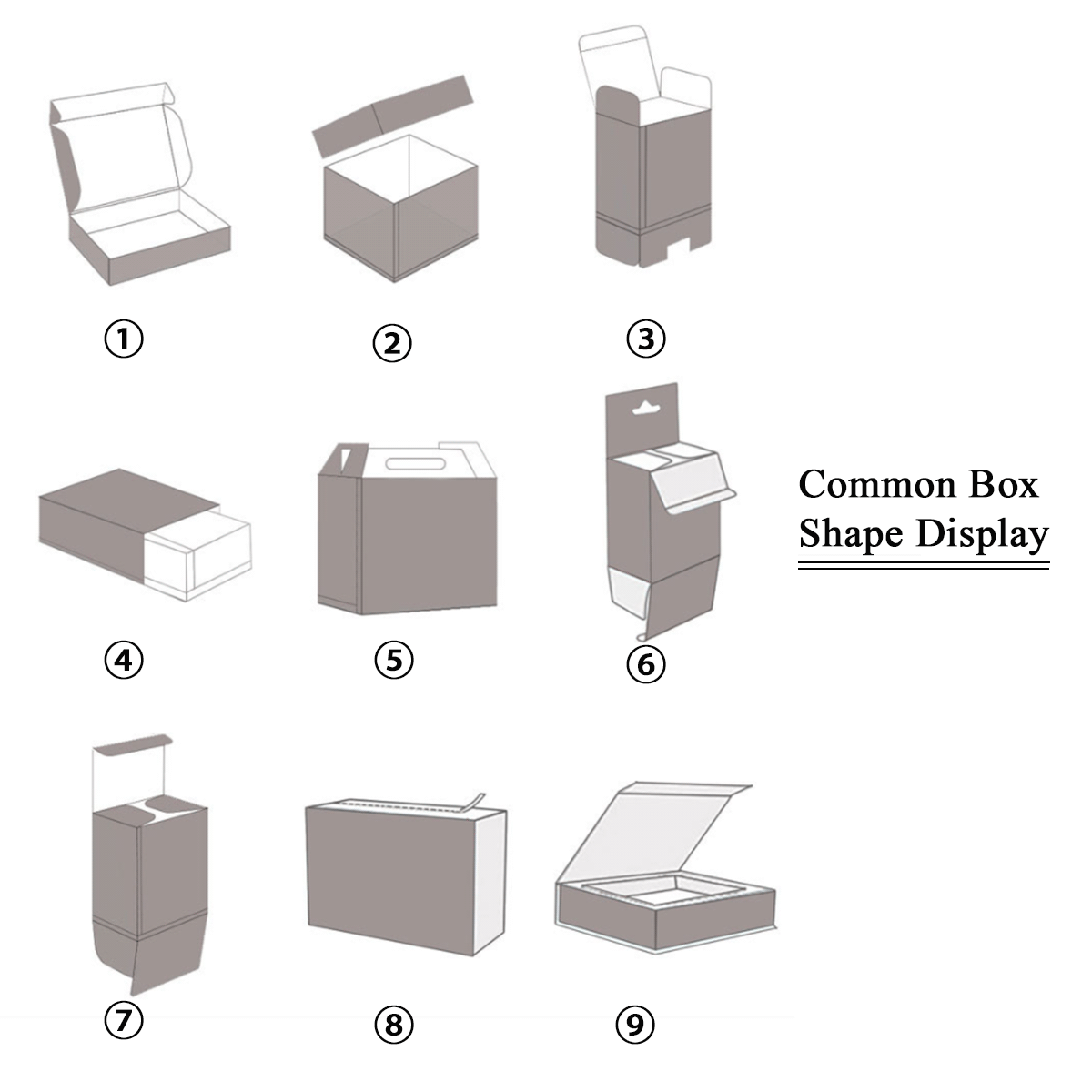 ①

②

③

④

⑤

⑥

Common Box
Shape Display

⑦

⑧

⑨